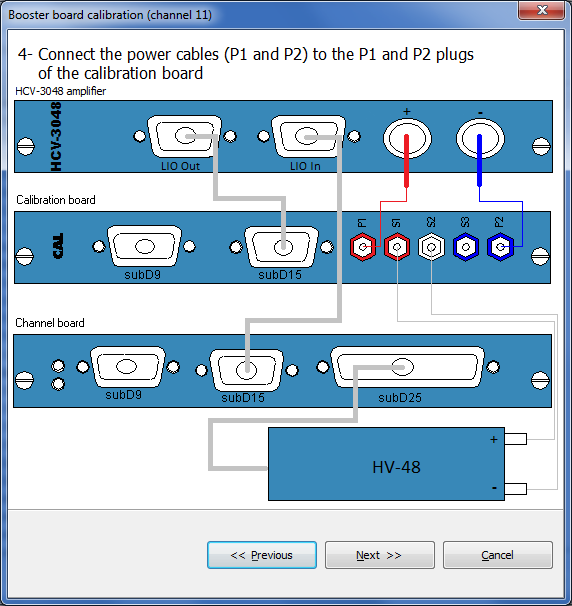 Booster board calibration (channel 11)

4- Connect the power cables (P1 and P2) to the P1 and P2 plugs of the calibration board

HCV-3048 amplifier

HCV-3048

LIO Out

LIO In

+

-

Calibration board

CAL

subD9

subD15

P1

S1

S2

S3

P2

Channel board

subD9

subD15

subD25

HV-48

+

-

<< Previous

Next >>

Cancel